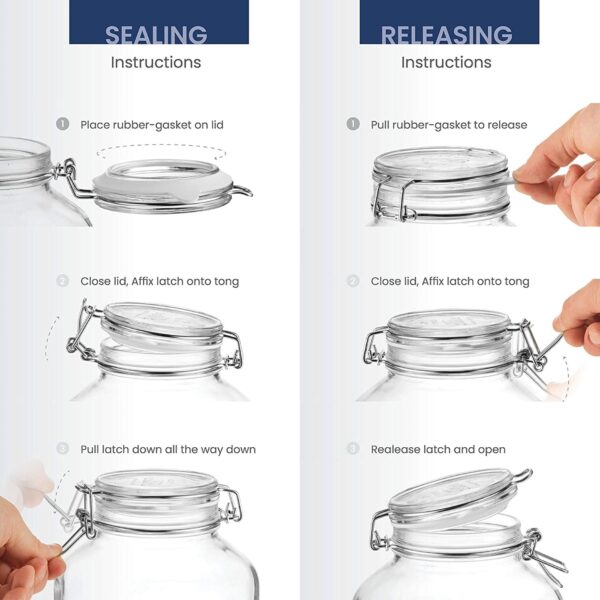 SEALING
Instructions

1 Place rubber-gasket on lid

2 Close lid, Affix latch onto tong

3 Pull latch down all the way down

RELEASING
Instructions

1 Pull rubber-gasket to release

2 Close lid, Affix latch onto tong

3 Realease latch and open